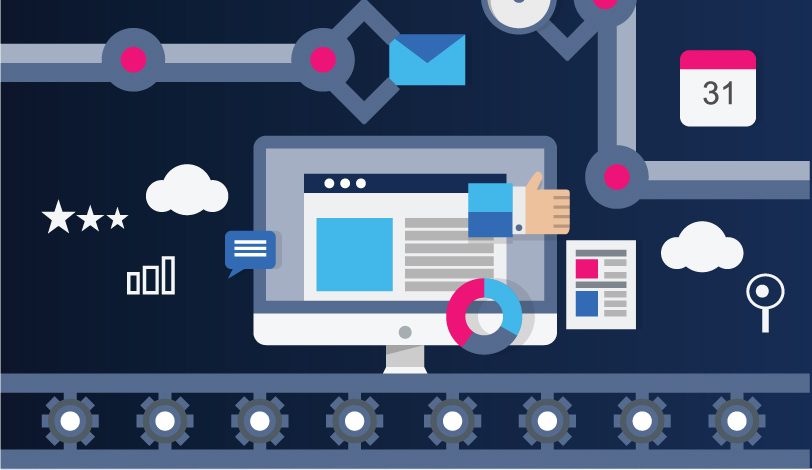 31